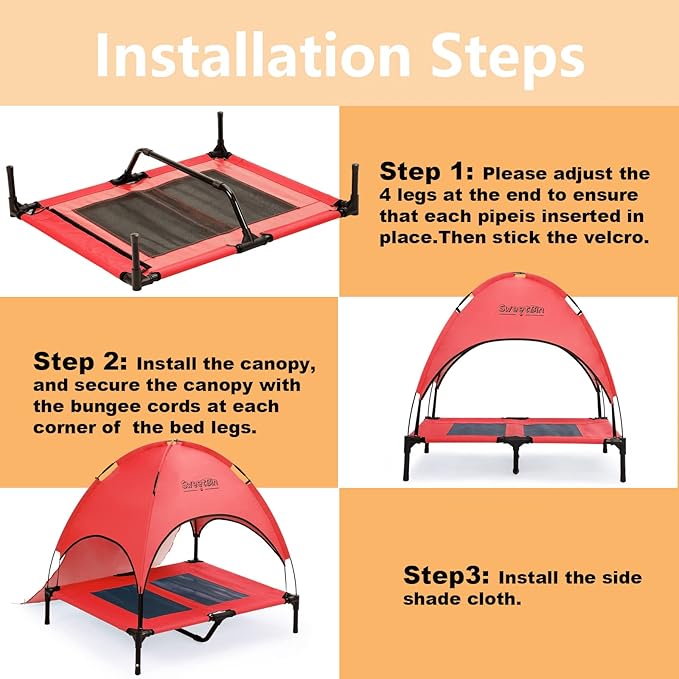 Installation Steps

Step 1: Please adjust the 4 legs at the end to ensure that each pipeis inserted in place.Then stick the velcro.

SweetBin

Step 2: Install the canopy, and secure the canopy with the bungee cords at each corner of the bed legs.

SweetBin

Step3: Install the side shade cloth.