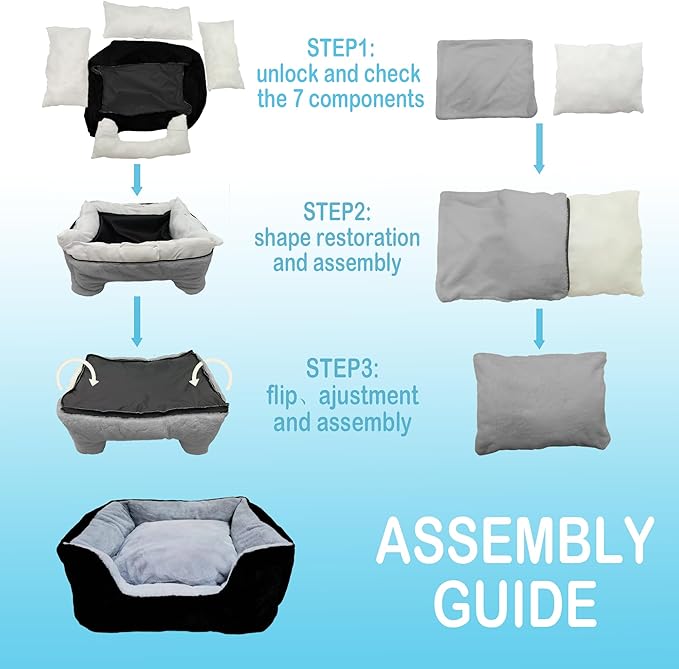 STEP1:
unlock and check the 7 components

STEP2:
shape restoration and assembly

STEP3:
flip、ajustment and assembly

ASSEMBLY GUIDE