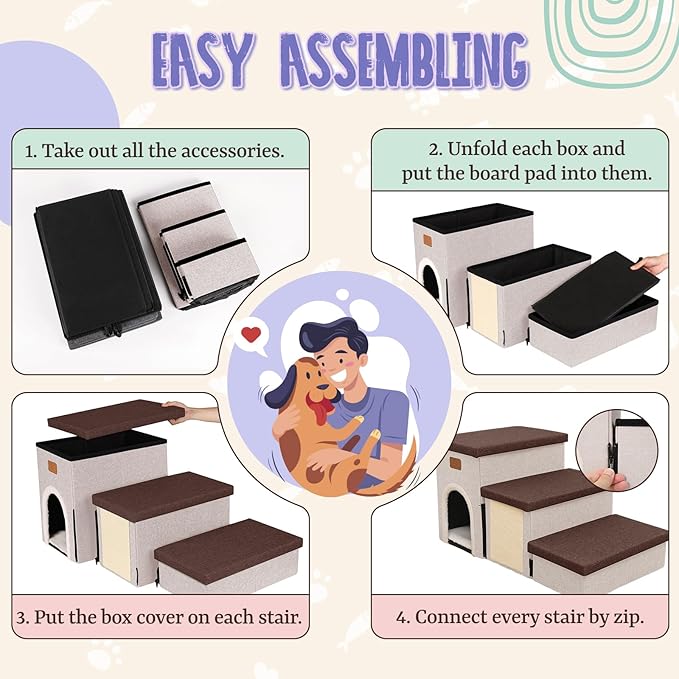 EASY ASSEMBLING

1. Take out all the accessories.

2. Unfold each box and put the board pad into them.

3. Put the box cover on each stair.

4. Connect every stair by zip.