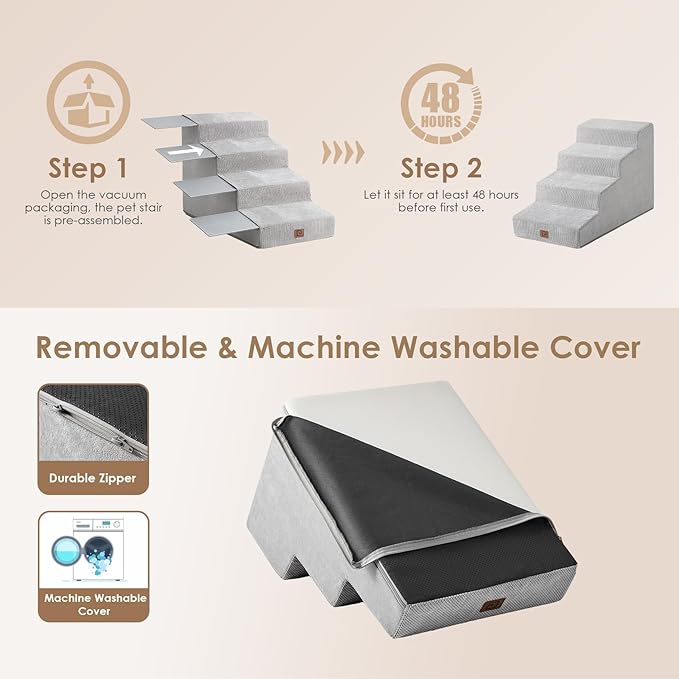 Step 1
Open the vacuum packaging, the pet stair is pre-assembled.

48 HOURS

Step 2
Let it sit for at least 48 hours before first use.

Removable & Machine Washable Cover

Durable Zipper

Machine Washable Cover