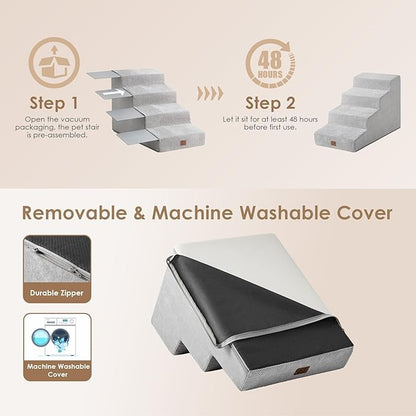 Step 1
Open the vacuum packaging, the pet stair is pre-assembled.

48 HOURS

Step 2
Let it sit for at least 48 hours before first use.

Removable & Machine Washable Cover

Durable Zipper

Machine Washable Cover