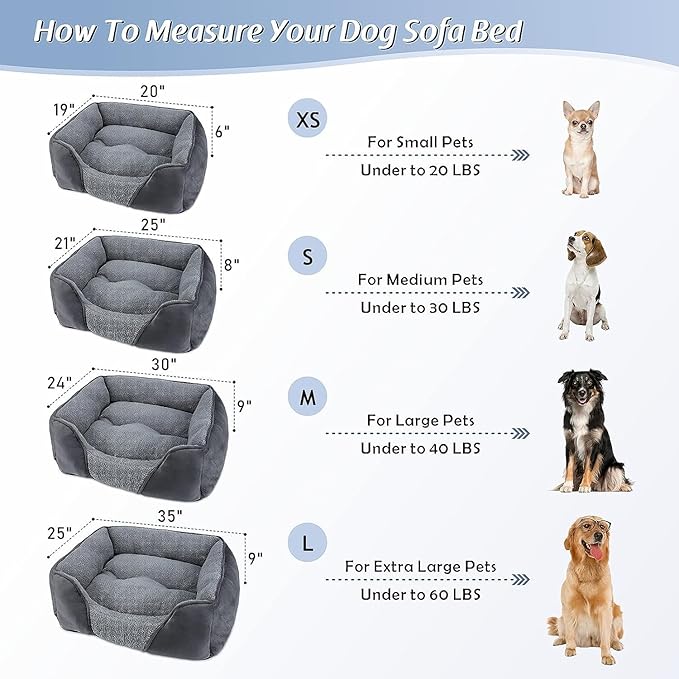 How To Measure Your Dog Sofa Bed

20"
19"
6"

XS
For Small Pets
Under to 20 LBS

25"
21"
8"

S
For Medium Pets
Under to 30 LBS

30"
24"
9"

M
For Large Pets
Under to 40 LBS

35"
25"
9"

L
For Extra Large Pets
Under to 60 LBS