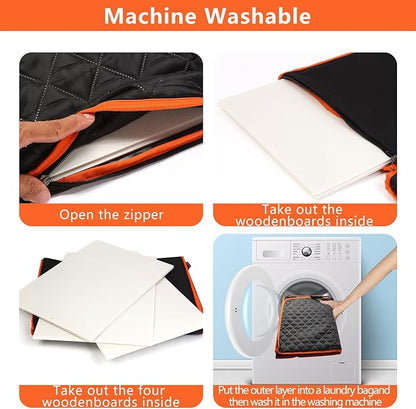 Machine Washable

Open the zipper

Take out the woodenboards inside

Take out the four woodenboards inside

Put the outer layer into a laundry bagand then wash it in the washing machine