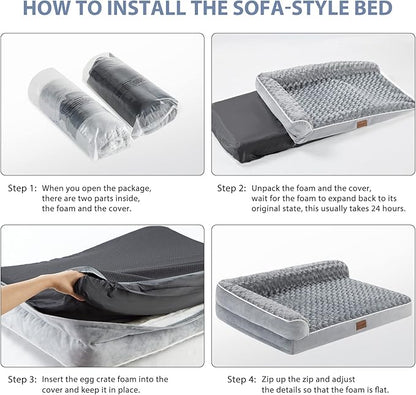 HOW TO INSTALL THE SOFA-STYLE BED

Step 1: When you open the package, there are two parts inside, the foam and the cover.

Step 2: Unpack the foam and the cover, wait for the foam to expand back to its original state, this usually takes 24 hours.

Step 3: Insert the egg crate foam into the cover and keep it in place.

Step 4: Zip up the zip and adjust the details so that the foam is flat.