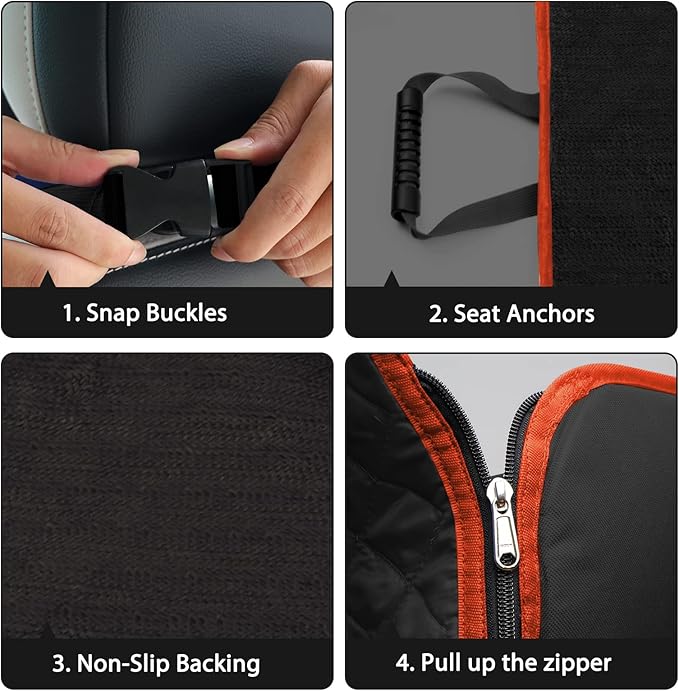 1. Snap Buckles

2. Seat Anchors

3. Non-Slip Backing

4. Pull up the zipper