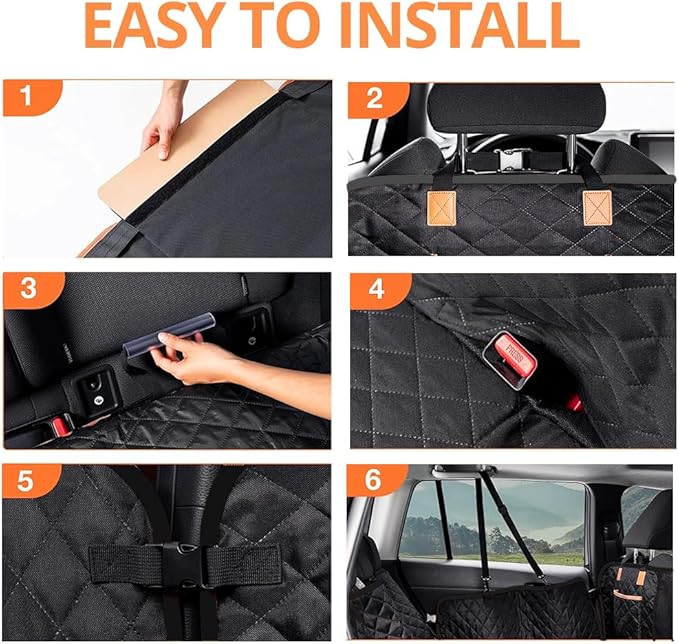 EASY TO INSTALL

1

2

3

4

PRESS

5

6