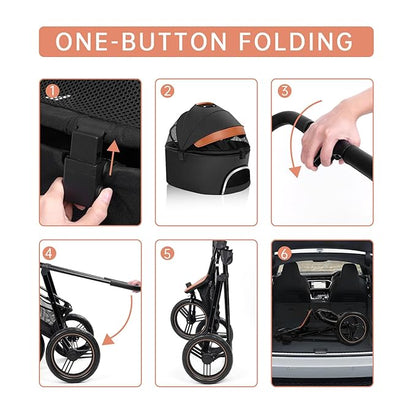 ONE-BUTTON FOLDING

1

2

3

4

5

6