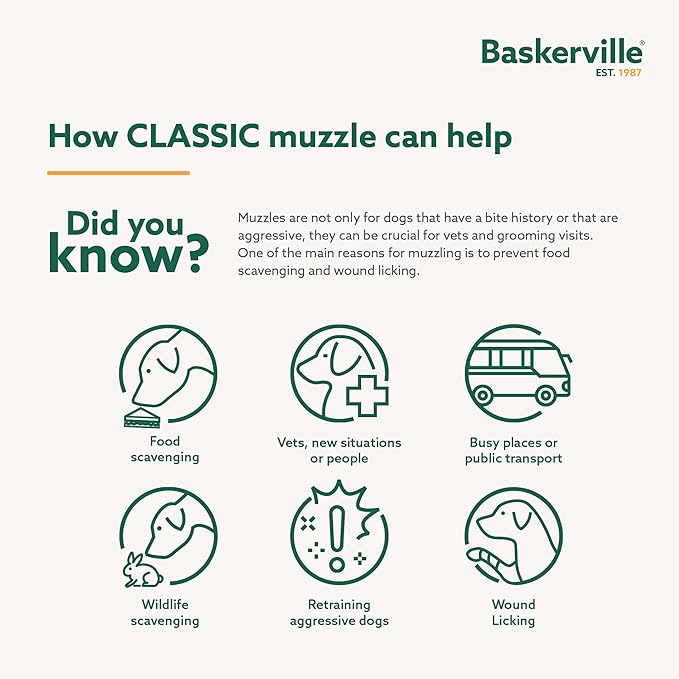 Baskerville®
EST. 1987

How CLASSIC muzzle can help

Did you know?

Muzzles are not only for dogs that have a bite history or that are aggressive, they can be crucial for vets and grooming visits. One of the main reasons for muzzling is to prevent food scavenging and wound licking.

Food scavenging

Vets, new situations or people

Busy places or public transport

Wildlife scavenging

Retraining aggressive dogs

Wound Licking