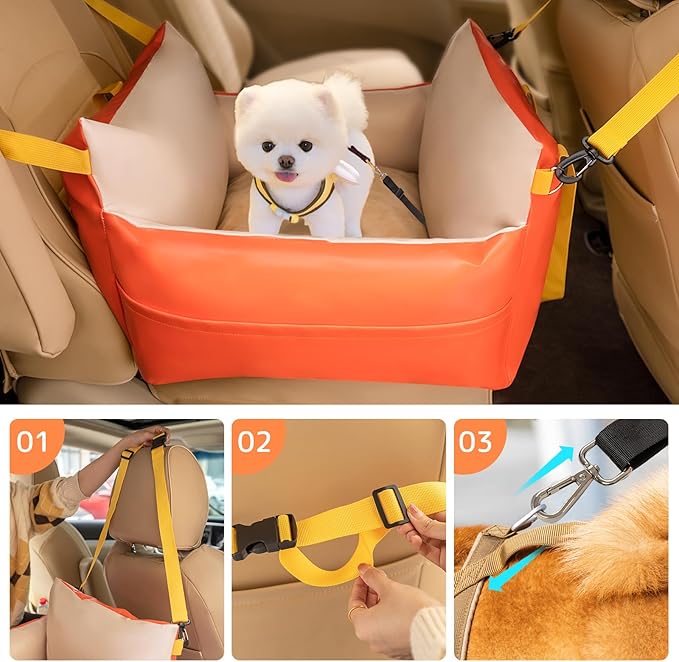 01

02

03