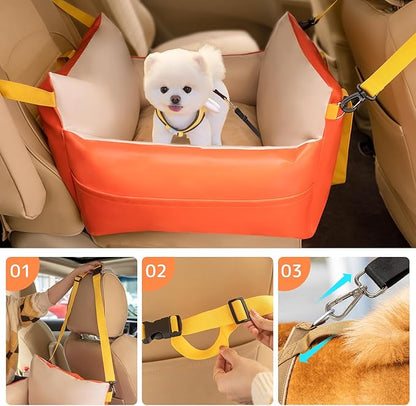 01

02

03