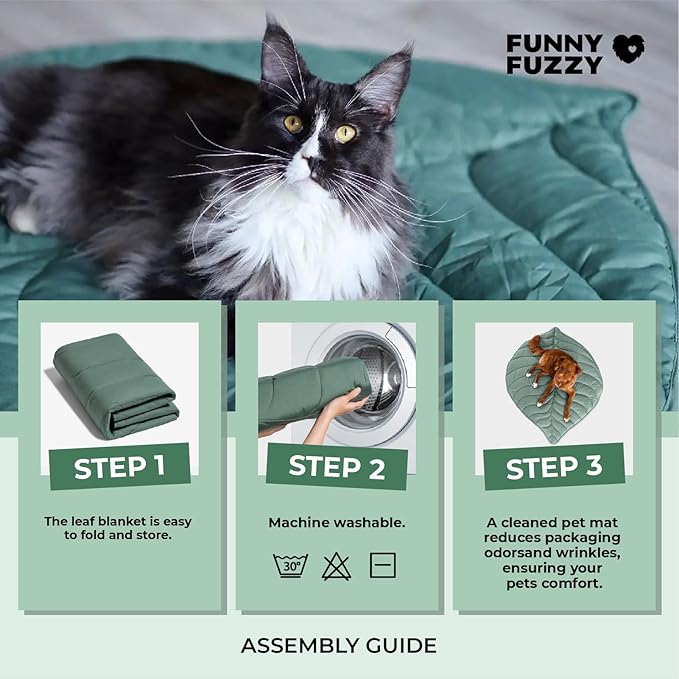 FUNNY FUZZY

STEP 1

The leaf blanket is easy to fold and store.

STEP 2

Machine washable.

30°

STEP 3

A cleaned pet mat reduces packaging odorsand wrinkles, ensuring your pets comfort.

ASSEMBLY GUIDE