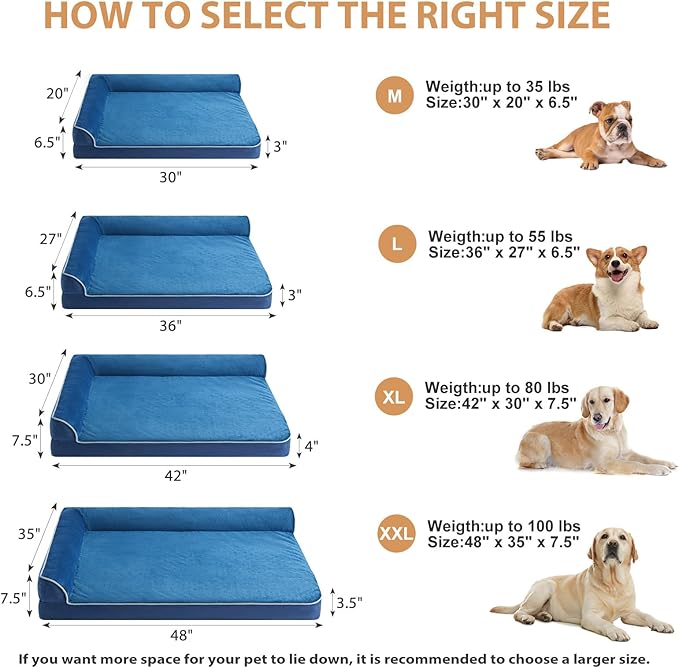 HOW TO SELECT THE RIGHT SIZE

20"
6.5"
3"
30"

M Weigth:up to 35 lbs
Size:30" x 20" x 6.5"

27"
6.5"
3"
36"

L Weigth:up to 55 lbs
Size:36" x 27" x 6.5"

30"
7.5"
4"
42"

XL Weigth:up to 80 lbs
Size:42" x 30" x 7.5"

35"
7.5"
3.5"
48"

XXL Weigth:up to 100 lbs
Size:48" x 35" x 7.5"

If you want more space for your pet to lie down, it is recommended to choose a larger size.