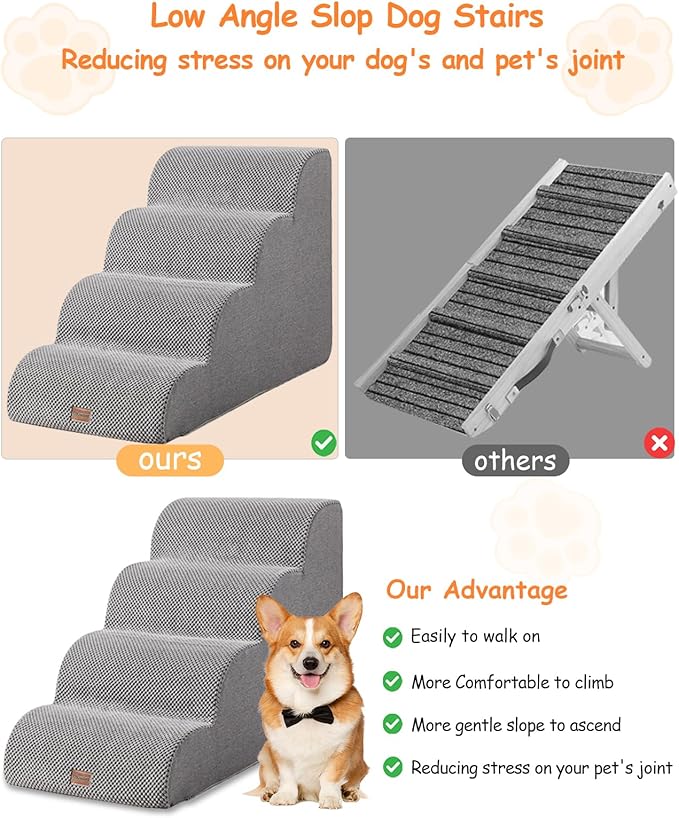 Low Angle Slop Dog Stairs
Reducing stress on your dog's and pet's joint

ours

others

Our Advantage

Easily to walk on

More Comfortable to climb

More gentle slope to ascend

Reducing stress on your pet's joint