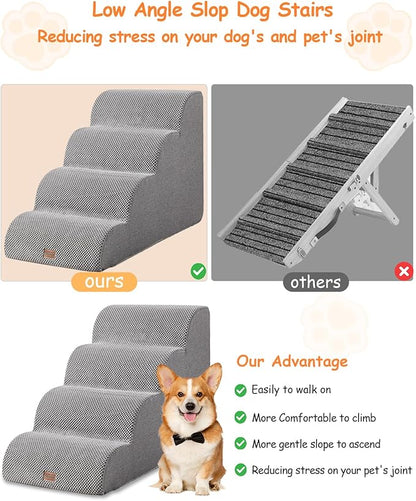 Low Angle Slop Dog Stairs
Reducing stress on your dog's and pet's joint

ours

others

Our Advantage

Easily to walk on

More Comfortable to climb

More gentle slope to ascend

Reducing stress on your pet's joint