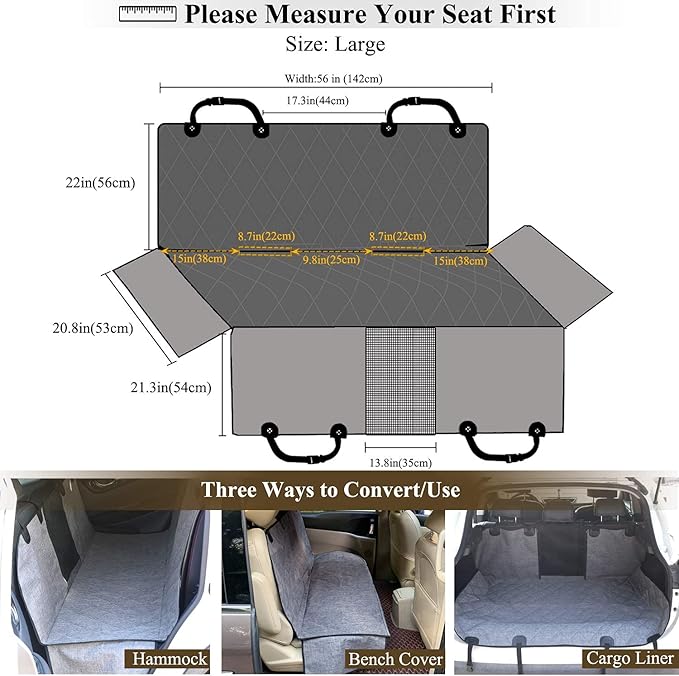 Please Measure Your Seat First

Size: Large

Width:56 in (142cm)

17.3in(44cm)

22in(56cm)

8.7in(22cm)

8.7in(22cm)

15in(38cm)

9.8in(25cm)

15in(38cm)

20.8in(53cm)

21.3in(54cm)

13.8in(35cm)

Three Ways to Convert/Use

Hammock

Bench Cover

Cargo Liner