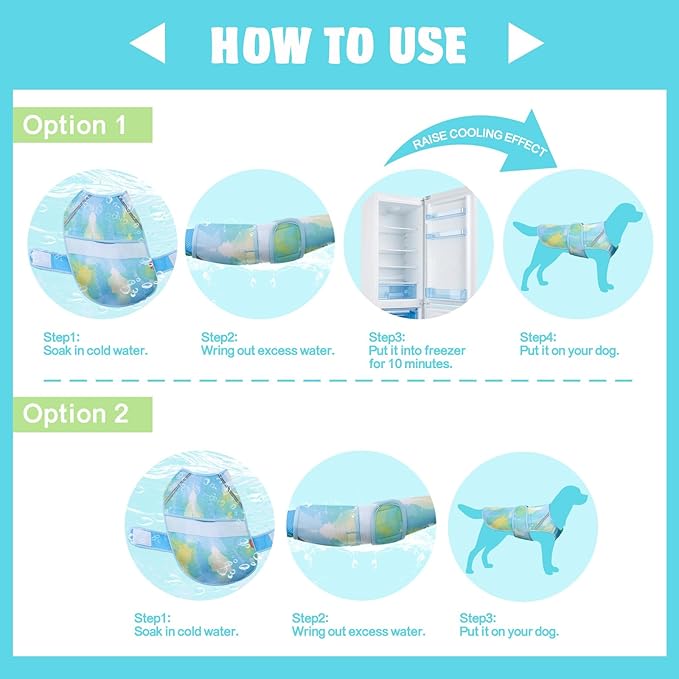 HOW TO USE

Option 1

RAISE COOLING EFFECT

Step1:
Soak in cold water.

Step2:
Wring out excess water.

Step3:
Put it into freezer for 10 minutes.

Step4:
Put it on your dog.

Option 2

Step1:
Soak in cold water.

Step2:
Wring out excess water.

Step3:
Put it on your dog.