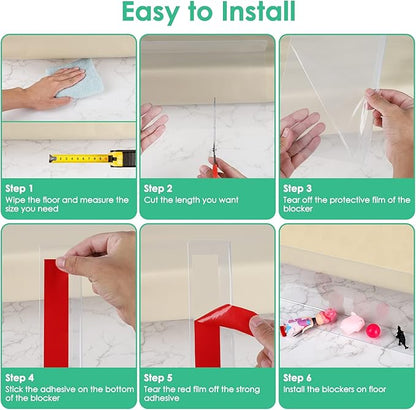 Easy to Install

Step 1
Wipe the floor and measure the size you need

Step 2
Cut the length you want

Step 3
Tear off the protective film of the blocker

Step 4
Stick the adhesive on the bottom of the blocker

Step 5
Tear the red film off the strong adhesive

Step 6
Install the blockers on floor