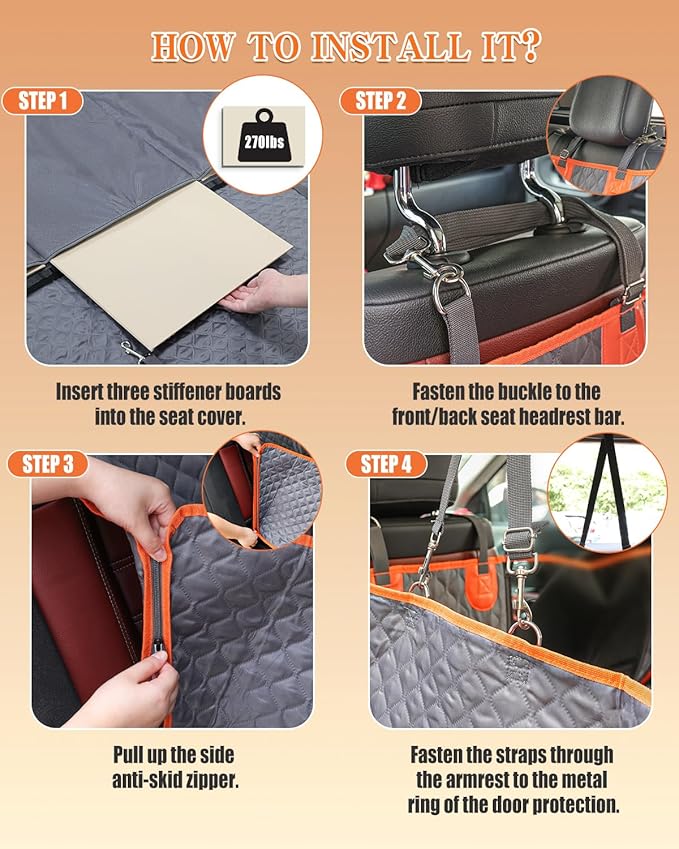 HOW TO INSTALL IT?

STEP 1

270lbs

Insert three stiffener boards into the seat cover.

STEP 2

Fasten the buckle to the front/back seat headrest bar.

STEP 3

Pull up the side anti-skid zipper.

STEP 4

Fasten the straps through the armrest to the metal ring of the door protection.