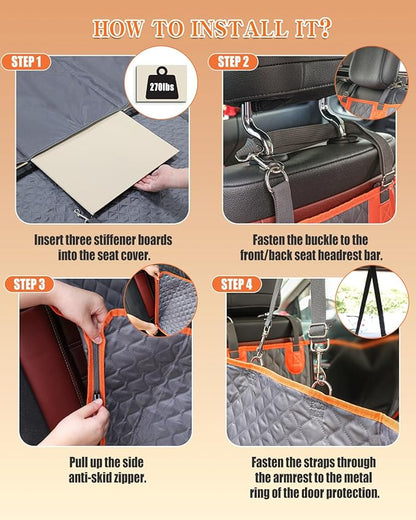 HOW TO INSTALL IT?

STEP 1

270lbs

Insert three stiffener boards into the seat cover.

STEP 2

Fasten the buckle to the front/back seat headrest bar.

STEP 3

Pull up the side anti-skid zipper.

STEP 4

Fasten the straps through the armrest to the metal ring of the door protection.