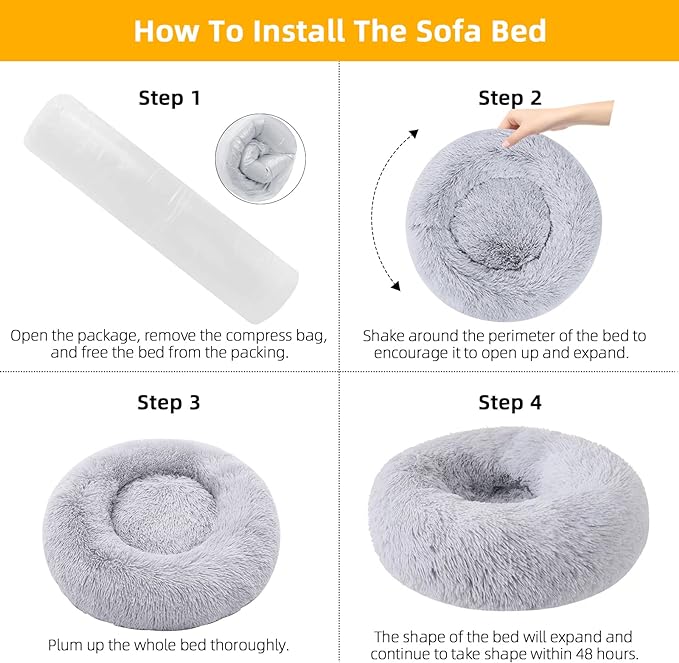 How To Install The Sofa Bed

Step 1

Open the package, remove the compress bag, and free the bed from the packing.

Step 2

Shake around the perimeter of the bed to encourage it to open up and expand.

Step 3

Plum up the whole bed thoroughly.

Step 4

The shape of the bed will expand and continue to take shape within 48 hours.