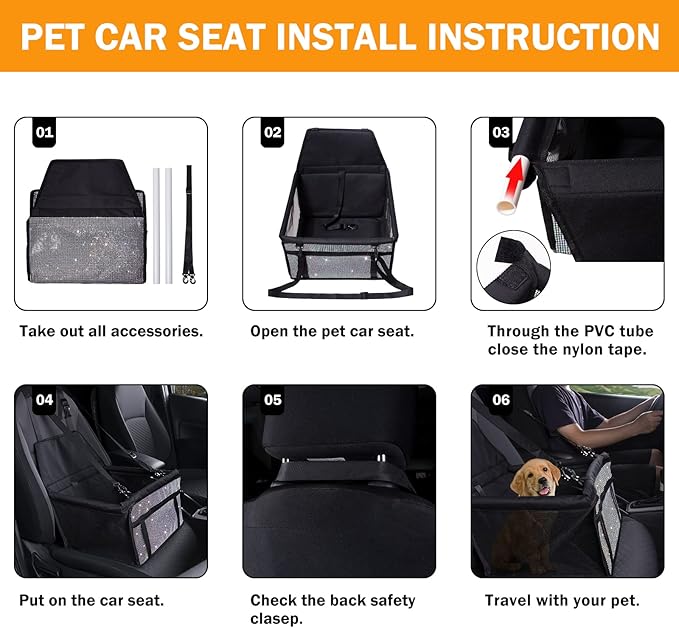 PET CAR SEAT INSTALL INSTRUCTION

01

Take out all accessories.

02

Open the pet car seat.

03

Through the PVC tube close the nylon tape.

04

Put on the car seat.

05

Check the back safety clasep.

06

Travel with your pet.