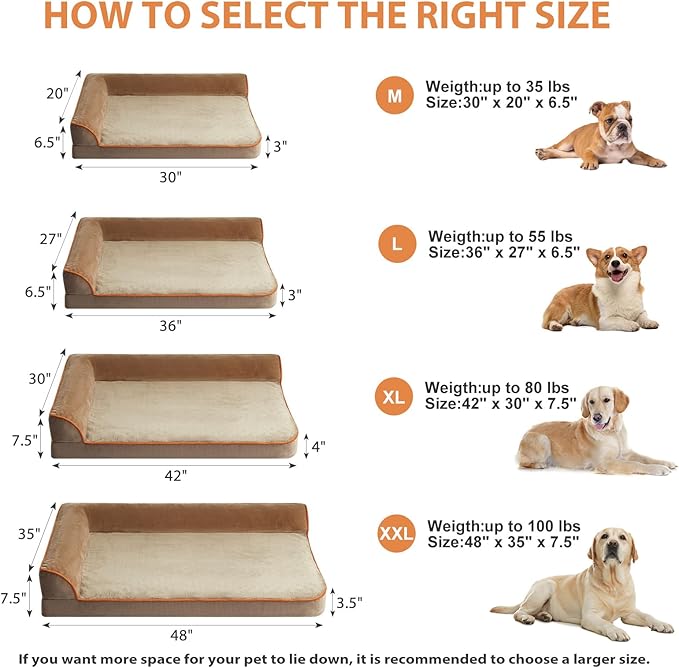 HOW TO SELECT THE RIGHT SIZE

20"
6.5"
3"
30"

M
Weigth:up to 35 lbs
Size:30" x 20" x 6.5"

27"
6.5"
3"
36"

L
Weigth:up to 55 lbs
Size:36" x 27" x 6.5"

30"
7.5"
4"
42"

XL
Weigth:up to 80 lbs
Size:42" x 30" x 7.5"

35"
7.5"
3.5"
48"

XXL
Weigth:up to 100 lbs
Size:48" x 35" x 7.5"

If you want more space for your pet to lie down, it is recommended to choose a larger size.