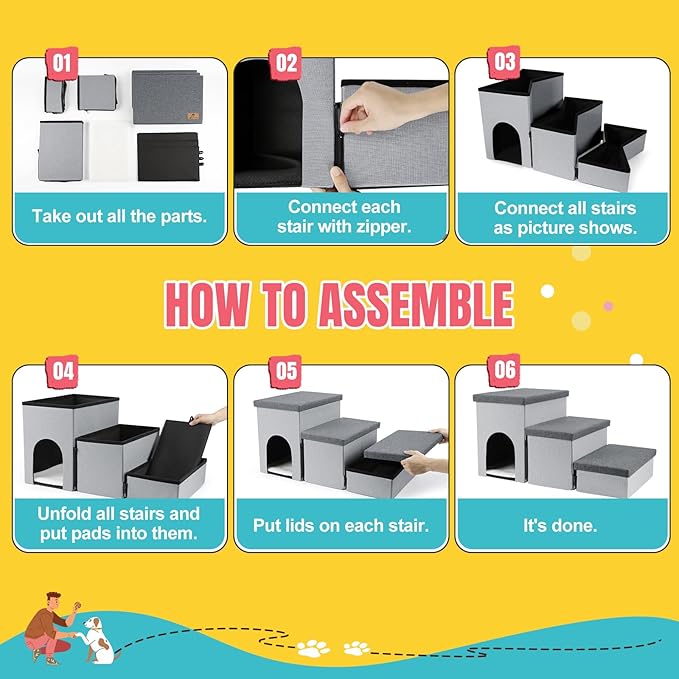 01

Take out all the parts.

02

Connect each stair with zipper.

03

Connect all stairs as picture shows.

HOW TO ASSEMBLE

04

Unfold all stairs and put pads into them.

05

Put lids on each stair.

06

It's done.