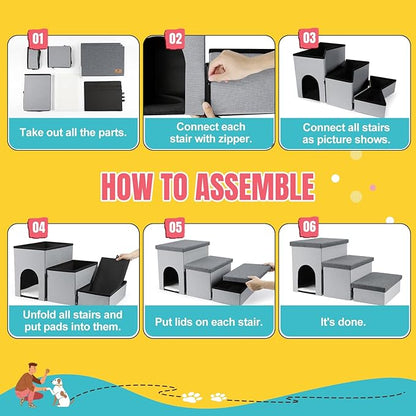 01
Take out all the parts.

02
Connect each stair with zipper.

03
Connect all stairs as picture shows.

HOW TO ASSEMBLE

04
Unfold all stairs and put pads into them.

05
Put lids on each stair.

06
It's done.