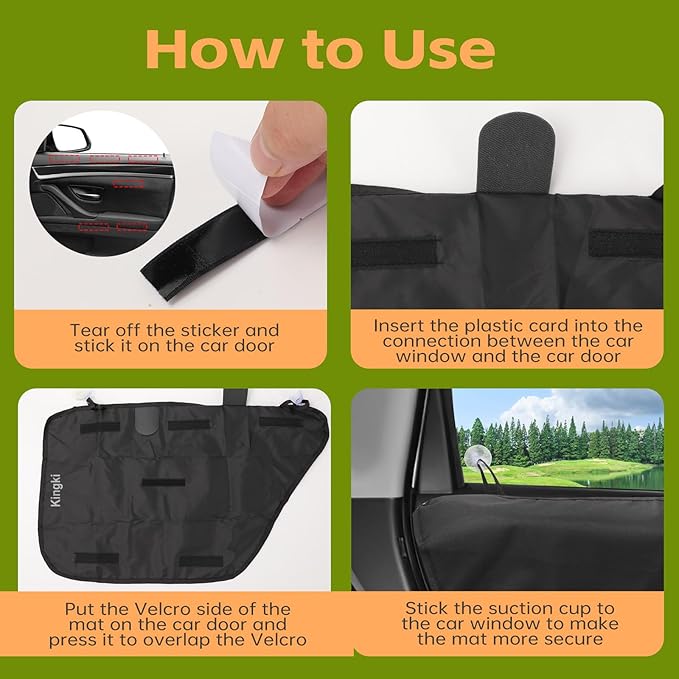 How to Use

Tear off the sticker and stick it on the car door

Insert the plastic card into the connection between the car window and the car door

Kingki

Put the Velcro side of the mat on the car door and press it to overlap the Velcro

Stick the suction cup to the car window to make the mat more secure