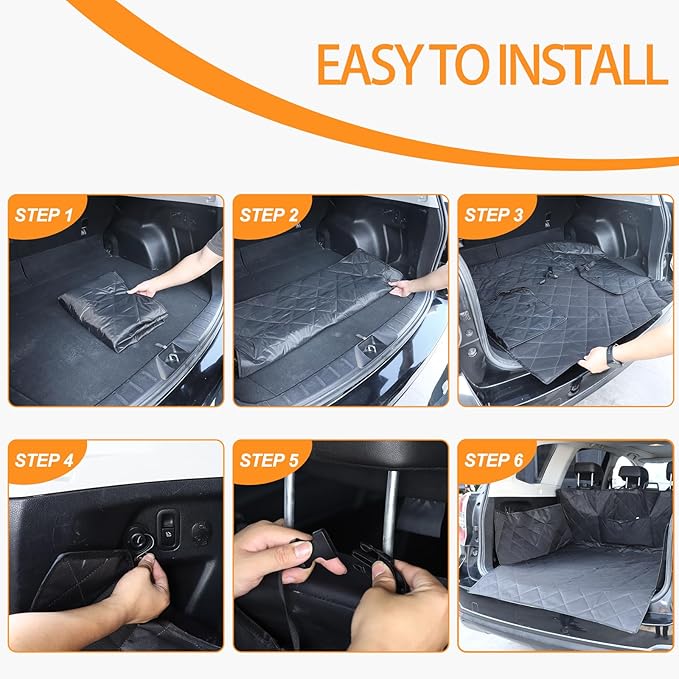 EASY TO INSTALL

STEP 1

STEP 2

STEP 3

STEP 4

STEP 5

STEP 6