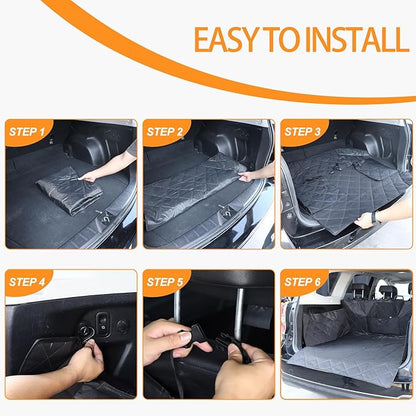 EASY TO INSTALL

STEP 1

STEP 2

STEP 3

STEP 4

STEP 5

STEP 6