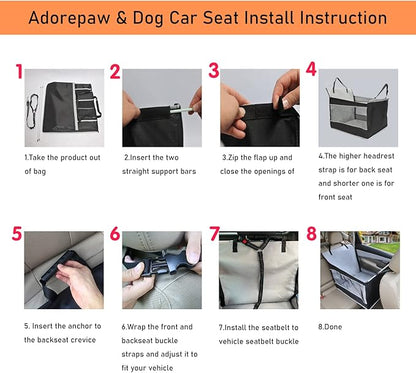 Adorepaw & Dog Car Seat Install Instruction

1

1.Take the product out of bag

2

2.Insert the two straight support bars

3

3.Zip the flap up and close the openings of

4

4.The higher headrest strap is for back seat and shorter one is for front seat

5

5. Insert the anchor to the backseat crevice

6

6.Wrap the front and backseat buckle straps and adjust it to fit your vehicle

7

7.Install the seatbelt to vehicle seatbelt buckle

8

8.Done