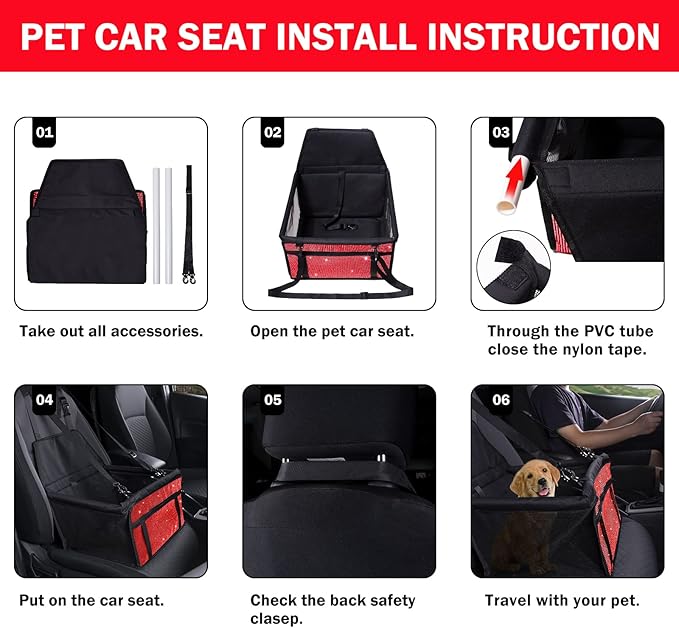 PET CAR SEAT INSTALL INSTRUCTION

01

Take out all accessories.

02

Open the pet car seat.

03

Through the PVC tube close the nylon tape.

04

Put on the car seat.

05

Check the back safety clasep.

06

Travel with your pet.