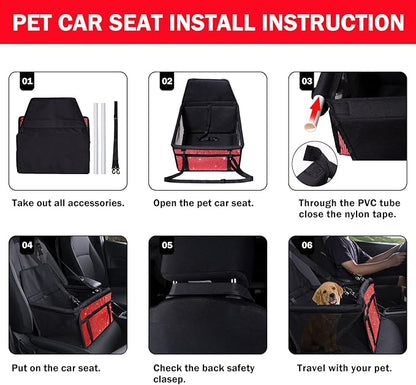 PET CAR SEAT INSTALL INSTRUCTION

01

Take out all accessories.

02

Open the pet car seat.

03

Through the PVC tube close the nylon tape.

04

Put on the car seat.

05

Check the back safety clasep.

06

Travel with your pet.