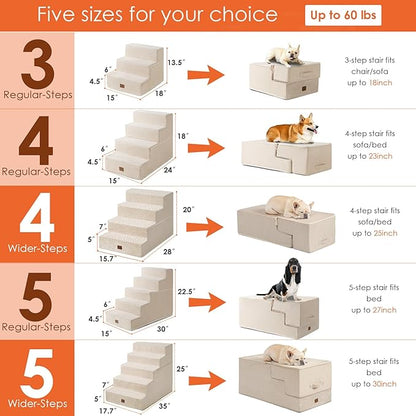 Five sizes for your choice

Up to 60 lbs

3
Regular-Steps

6"
4.5"
15"
18"
13.5"

3-step stair fits chair/sofa up to 18inch

4
Regular-Steps

6"
4.5"
15"
24"
18"

4-step stair fits sofa/bed up to 23inch

4
Wider-Steps

7"
5"
15.7"
28"
20"

4-step stair fits sofa/bed up to 25inch

5
Regular-Steps

6"
4.5"
15"
30"
22.5"

5-step stair fits bed up to 27inch

5
Wider-Steps

7"
5"
17.7"
35"
25"

5-step stair fits bed up to 30inch