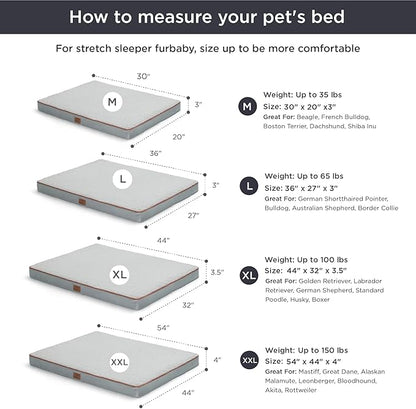 How to measure your pet's bed

For stretch sleeper furbaby, size up to be more comfortable

30"
M
3"
20"

M
Weight: Up to 35 lbs
Size: 30" x 20" x3"
Great For: Beagle, French Bulldog, Boston Terrier, Dachshund, Shiba Inu

36"
L
3"
27"

L
Weight: Up to 65 lbs
Size: 36" x 27" x 3"
Great For: German Shorthaired Pointer, Bulldog, Australian Shepherd, Border Collie

44"
XL
3.5"
32"

XL
Weight: Up to 100 lbs
Size: 44" x 32" x 3.5"
Great For: Golden Retriever, Labrador Retriever, German Shepherd, Standard Poodle, Husky, Boxer

54"
XXL
4"
44"

XXL
Weight: Up to 150 lbs
Size: 54" x 44" x 4"
Great For: Mastiff, Great Dane, Alaskan Malamute, Leonberger, Bloodhound, Akita, Rottweiler