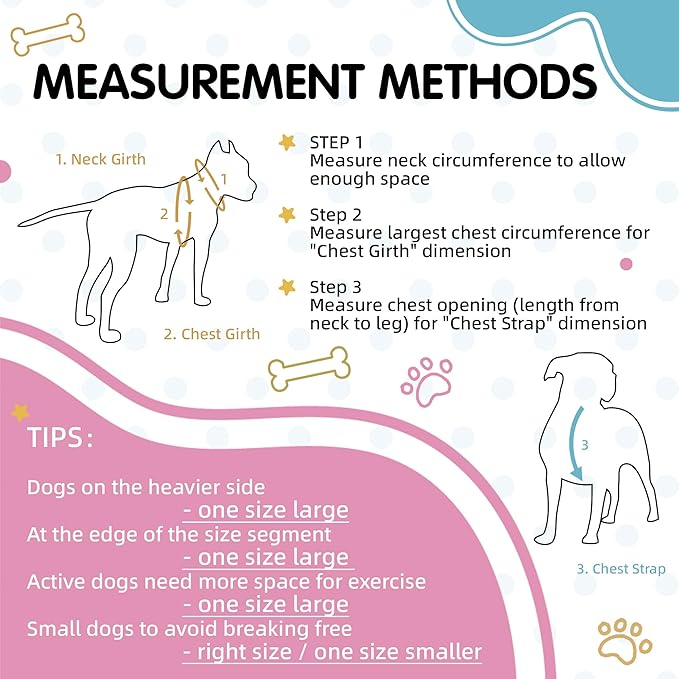 MEASUREMENT METHODS

1. Neck Girth

1

2

2. Chest Girth

STEP 1
Measure neck circumference to allow enough space

Step 2
Measure largest chest circumference for "Chest Girth" dimension

Step 3
Measure chest opening (length from neck to leg) for "Chest Strap" dimension

3

3. Chest Strap

TIPS:

Dogs on the heavier side
- one size large
At the edge of the size segment
- one size large
Active dogs need more space for exercise
- one size large
Small dogs to avoid breaking free
- right size / one size smaller