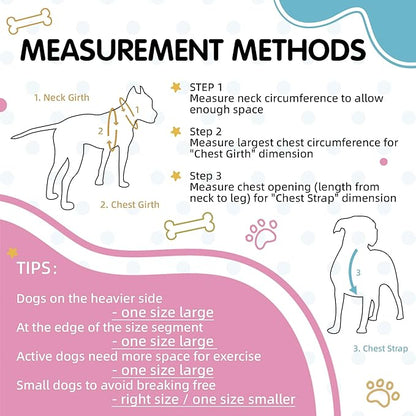 MEASUREMENT METHODS

1. Neck Girth

1

2

2. Chest Girth

STEP 1
Measure neck circumference to allow enough space

Step 2
Measure largest chest circumference for "Chest Girth" dimension

Step 3
Measure chest opening (length from neck to leg) for "Chest Strap" dimension

3

3. Chest Strap

TIPS:

Dogs on the heavier side
- one size large
At the edge of the size segment
- one size large
Active dogs need more space for exercise
- one size large
Small dogs to avoid breaking free
- right size / one size smaller