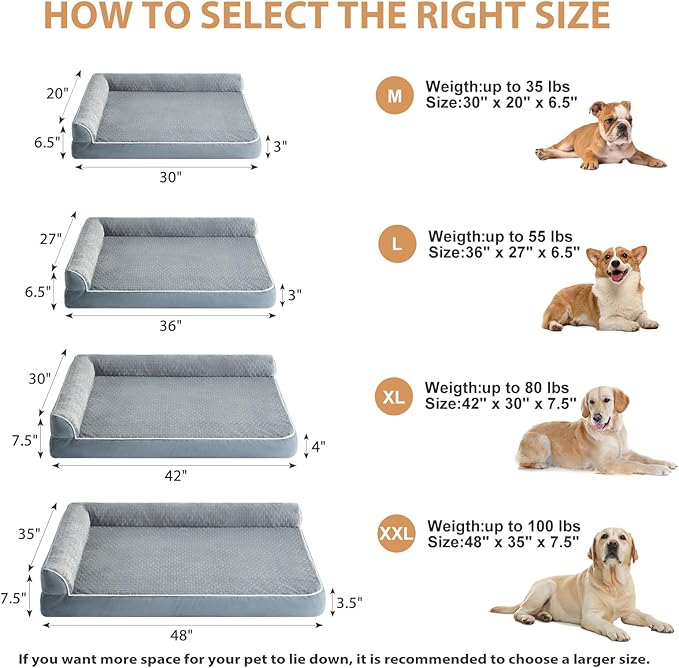 HOW TO SELECT THE RIGHT SIZE

20"
6.5"
3"
30"

M
Weigth:up to 35 lbs
Size:30" x 20" x 6.5"

27"
6.5"
3"
36"

L
Weigth:up to 55 lbs
Size:36" x 27" x 6.5"

30"
7.5"
4"
42"

XL
Weigth:up to 80 lbs
Size:42" x 30" x 7.5"

35"
7.5"
3.5"
48"

XXL
Weigth:up to 100 lbs
Size:48" x 35" x 7.5"

If you want more space for your pet to lie down, it is recommended to choose a larger size.