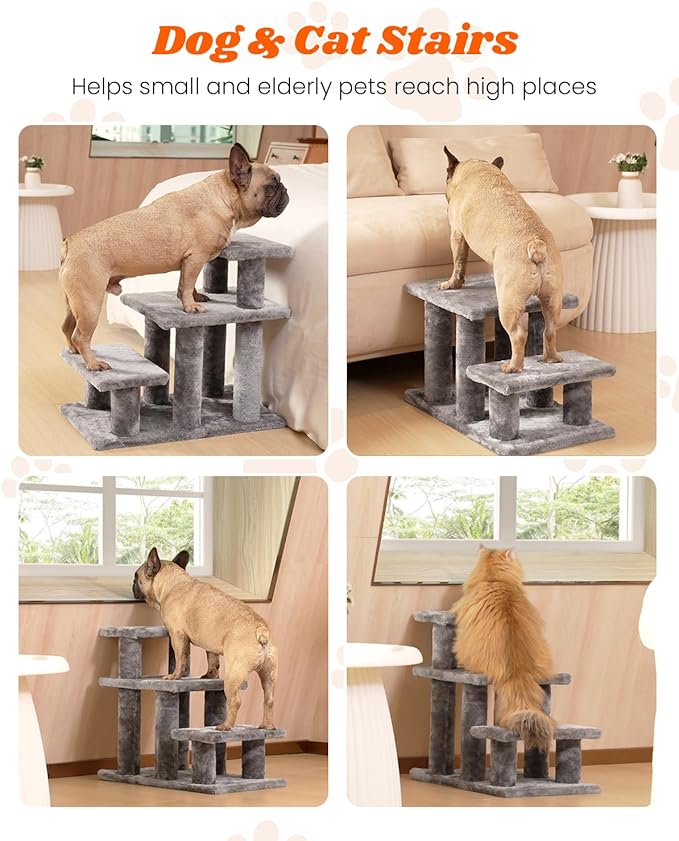 Dog & Cat Stairs

Helps small and elderly pets reach high places