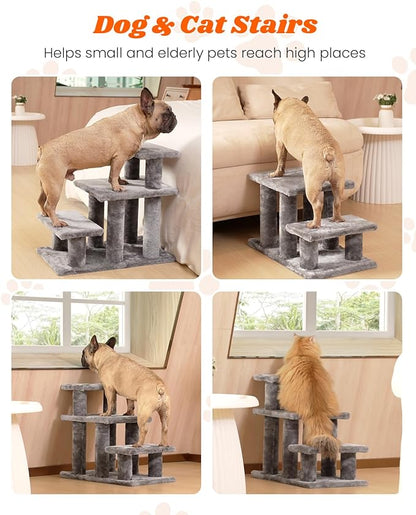 Dog & Cat Stairs

Helps small and elderly pets reach high places