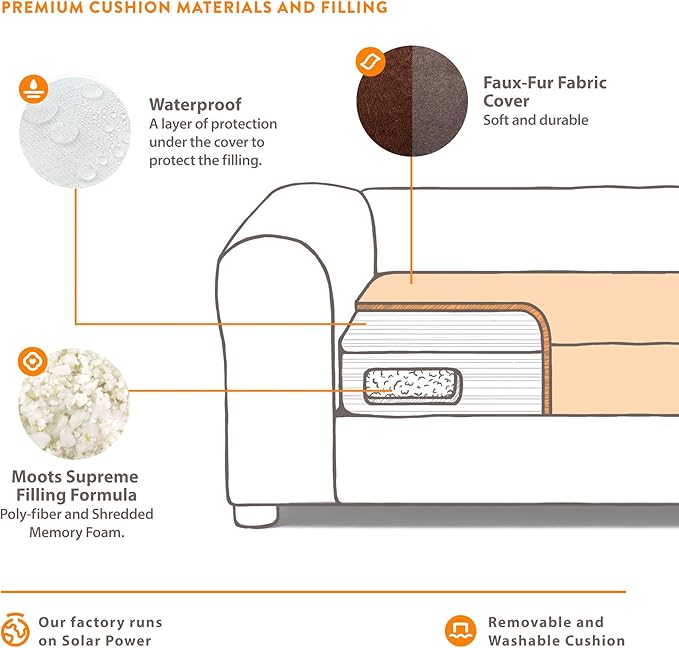 PREMIUM CUSHION MATERIALS AND FILLING

Waterproof
A layer of protection under the cover to protect the filling.

Faux-Fur Fabric Cover
Soft and durable

Moots Supreme Filling Formula
Poly-fiber and Shredded Memory Foam.

Our factory runs on Solar Power

Removable and Washable Cushion