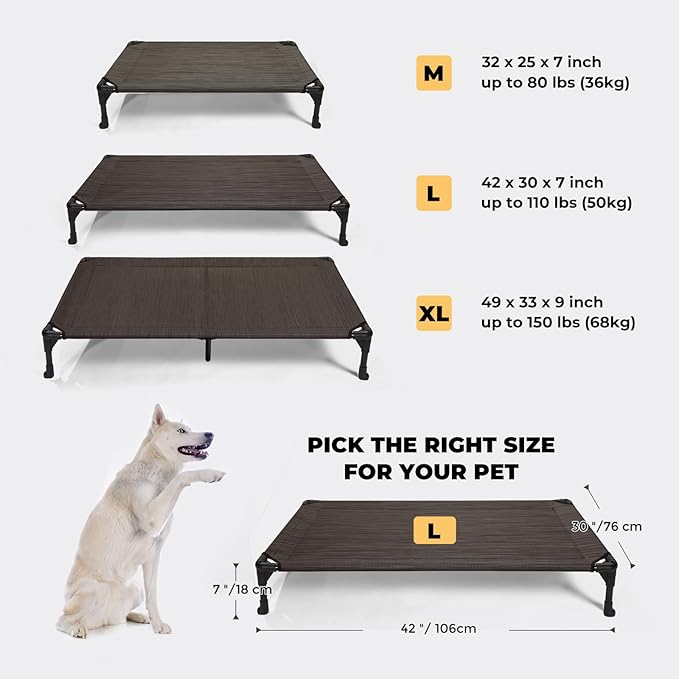 M
32 x 25 x 7 inch
up to 80 lbs (36kg)

L
42 x 30 x 7 inch
up to 110 lbs (50kg)

XL
49 x 33 x 9 inch
up to 150 lbs (68kg)

PICK THE RIGHT SIZE FOR YOUR PET

L

30 "/76 cm

7 "/18 cm

42 "/ 106cm