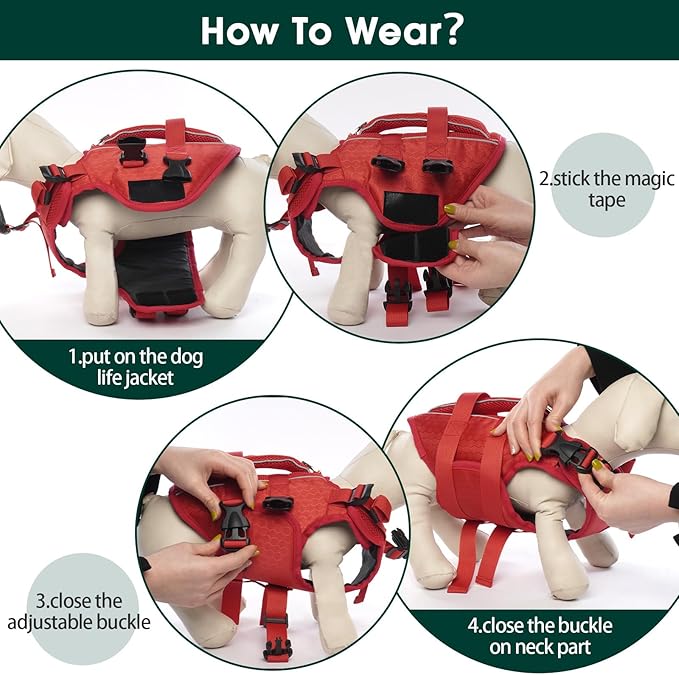 How To Wear?

1.put on the dog life jacket

2.stick the magic tape

3.close the adjustable buckle

4.close the buckle on neck part