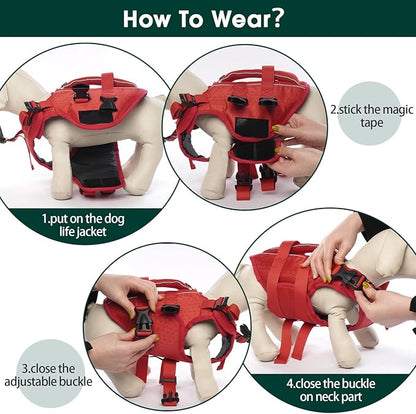 How To Wear?

1.put on the dog life jacket

2.stick the magic tape

3.close the adjustable buckle

4.close the buckle on neck part