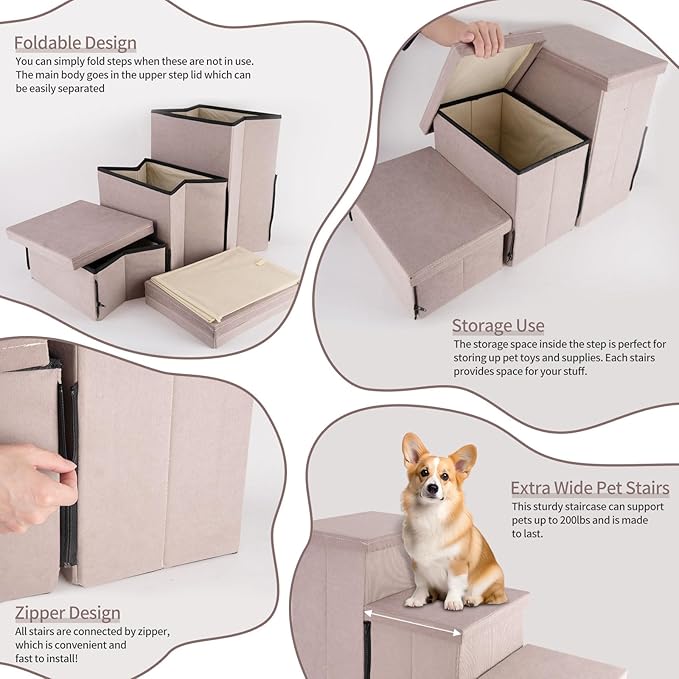 Foldable Design
You can simply fold steps when these are not in use. The main body goes in the upper step lid which can be easily separated

Storage Use
The storage space inside the step is perfect for storing up pet toys and supplies. Each stairs provides space for your stuff.

Extra Wide Pet Stairs
This sturdy staircase can support pets up to 200lbs and is made to last.

Zipper Design
All stairs are connected by zipper, which is convenient and fast to install!