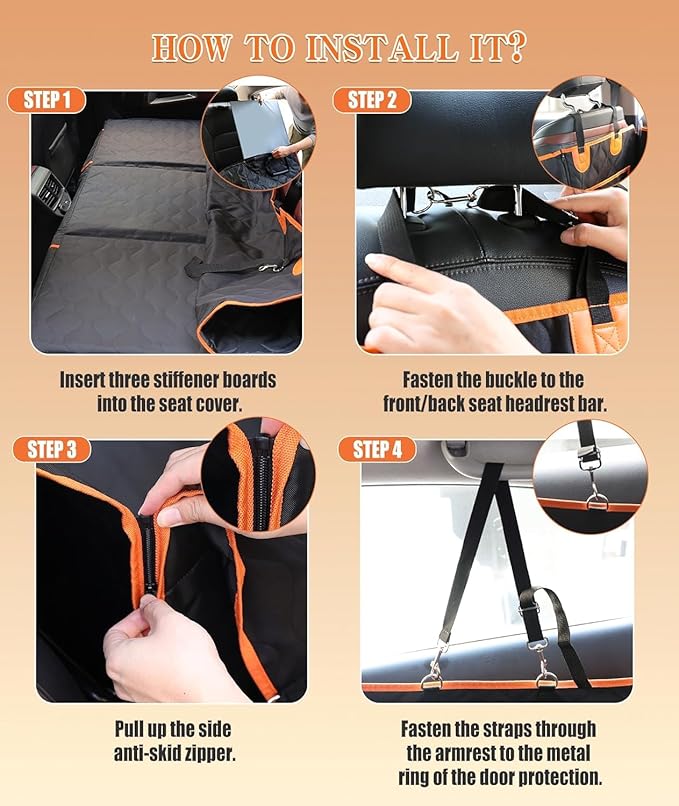 HOW TO INSTALL IT?

STEP 1

Insert three stiffener boards into the seat cover.

STEP 2

Fasten the buckle to the front/back seat headrest bar.

STEP 3

Pull up the side anti-skid zipper.

STEP 4

Fasten the straps through the armrest to the metal ring of the door protection.