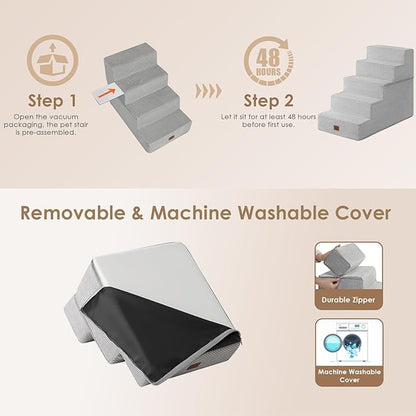 Step 1

Open the vacuum packaging, the pet stair is pre-assembled.

48 HOURS

Step 2

Let it sit for at least 48 hours before first use.

Removable & Machine Washable Cover

Durable Zipper

Machine Washable Cover