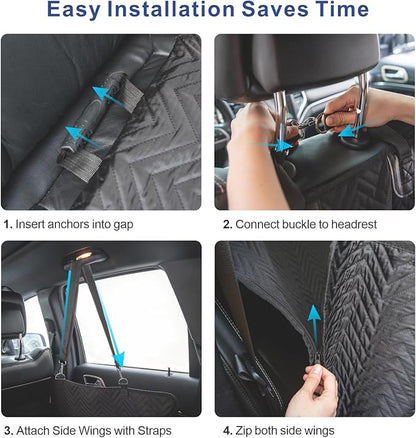 Easy Installation Saves Time

1. Insert anchors into gap

2. Connect buckle to headrest

3. Attach Side Wings with Straps

4. Zip both side wings