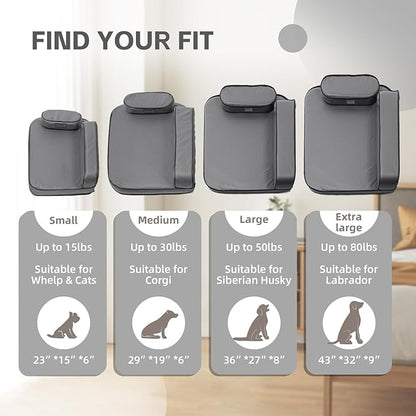 FIND YOUR FIT

Small

Up to 15lbs

Suitable for Whelp & Cats

23" *15" *6"

Medium

Up to 30lbs

Suitable for Corgi

29" *19" *6"

Large

Up to 50lbs

Suitable for Siberian Husky

36" *27" *8"

Extra large

Up to 80lbs

Suitable for Labrador

43" *32" *9"